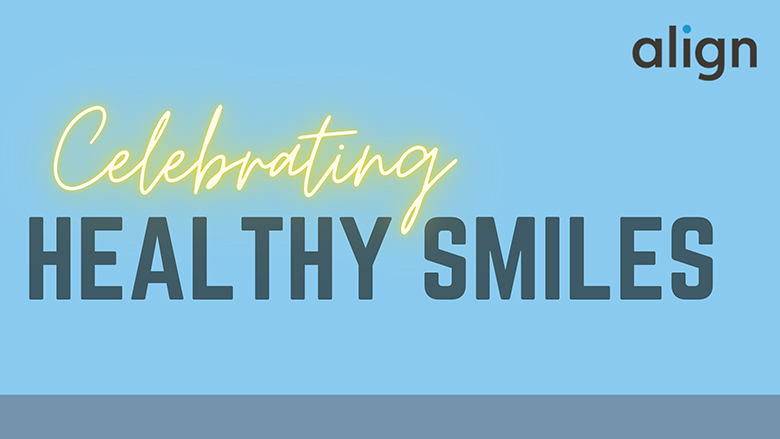 align

Celebrating
HEALTHY SMILES